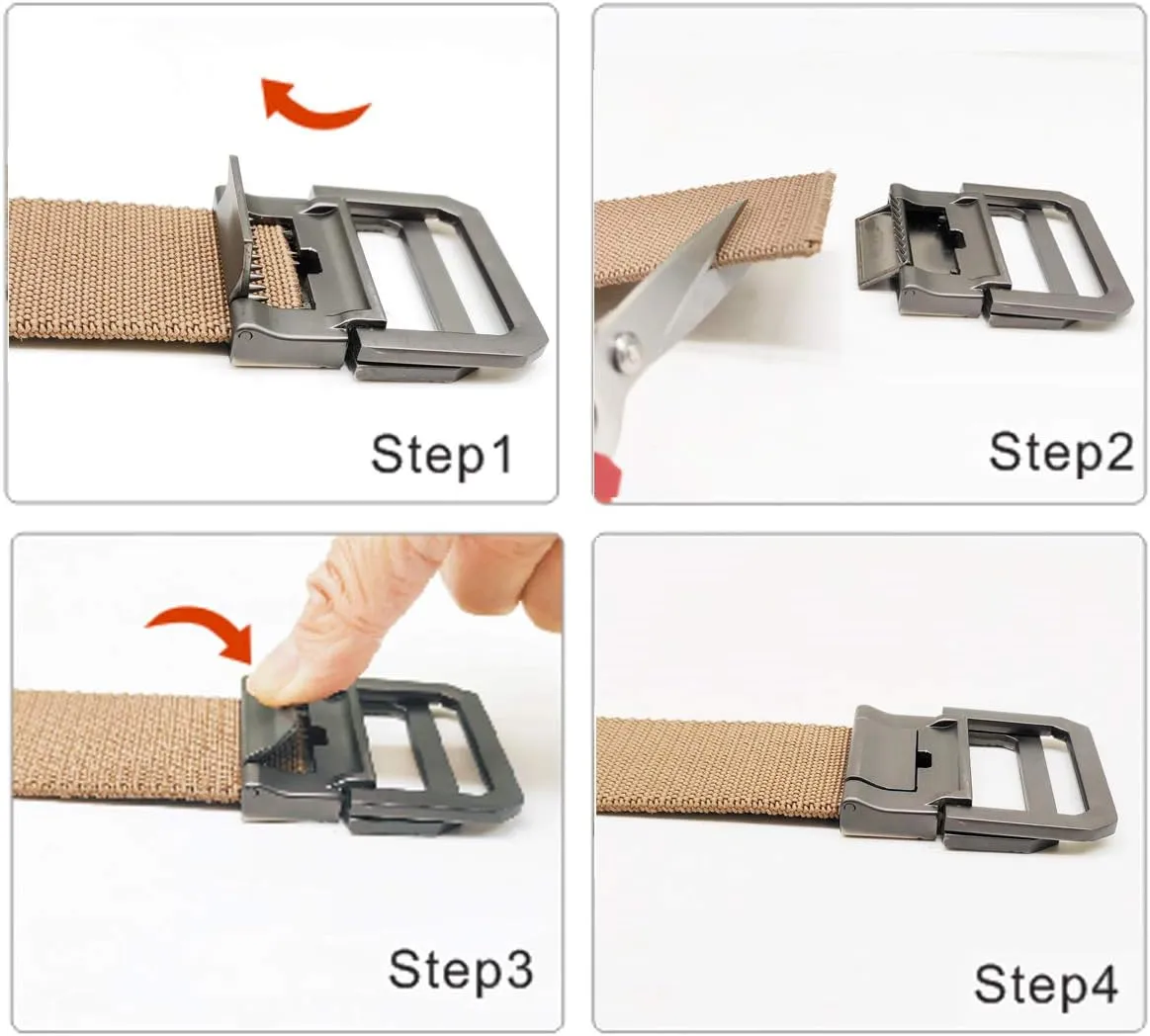 Step1

Step2

Step3

Step4